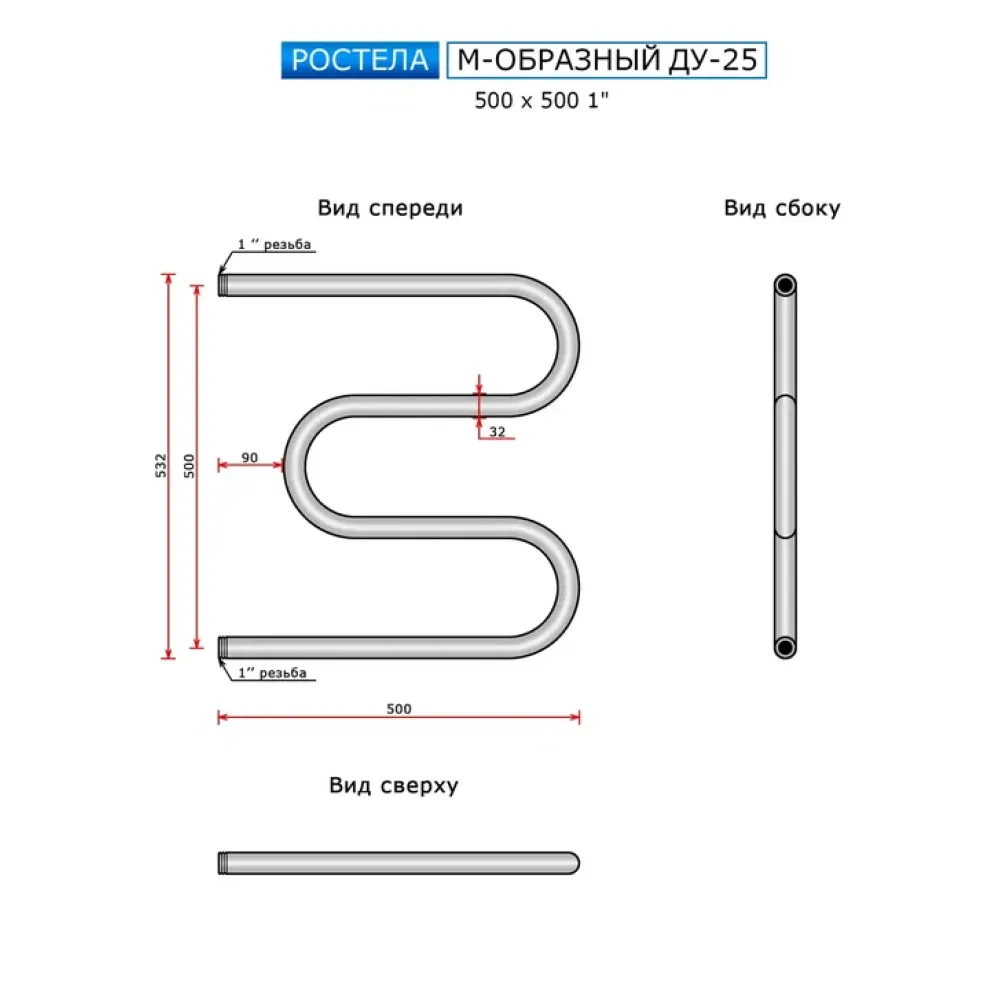 РОСТЕЛА М-ОБРАЗНЫЙ ДУ-25
500 x 500 1"

Вид спереди

Вид сбоку

1 " резьба

532

500

90

32

1" резьба

500

Вид сверху