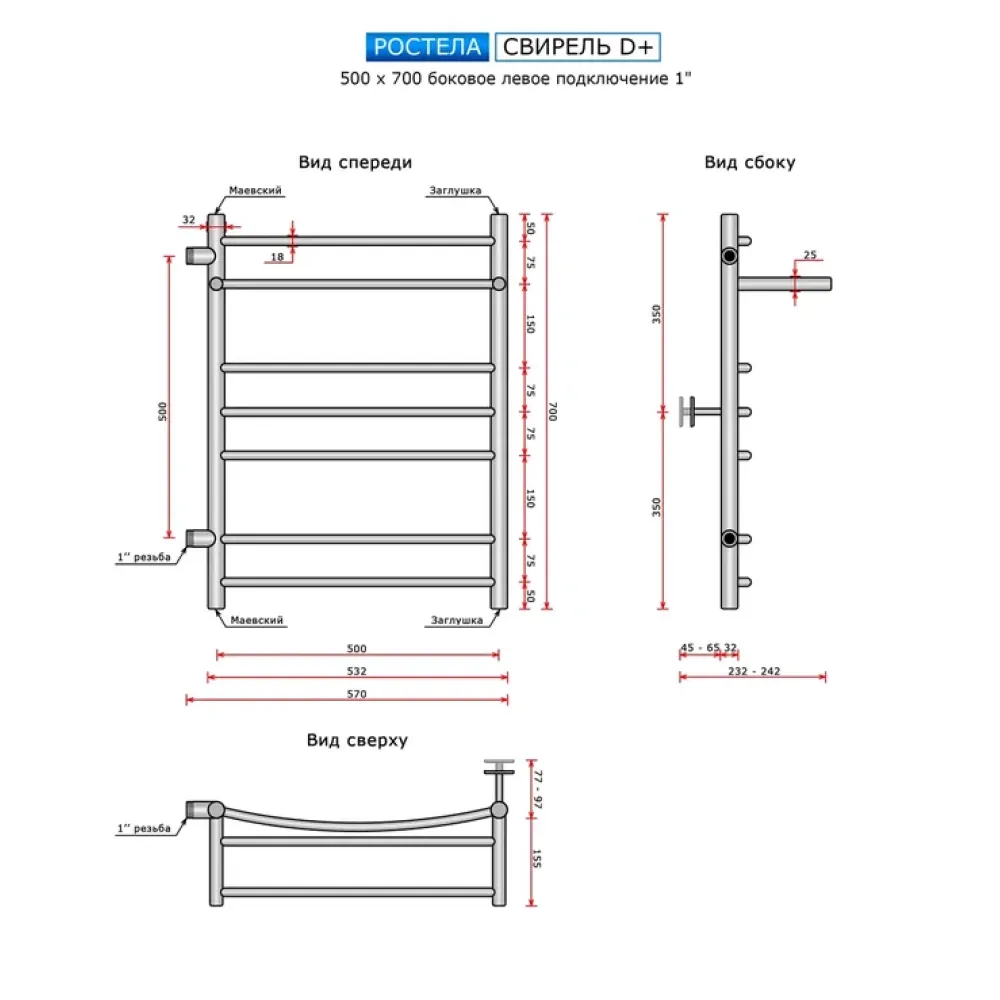 РОСТЕЛА СВИРЕЛЬ D+

500 x 700 боковое левое подключение 1"

Вид спереди

Маевский

Заглушка

32

18

500

1'' резьба

Маевский

Заглушка

50

75

150

75

75

150

75

50

700

500

532

570

Вид сбоку

25

350

350

45 - 65

32

232 - 242

Вид сверху

1'' резьба

77 - 97

155