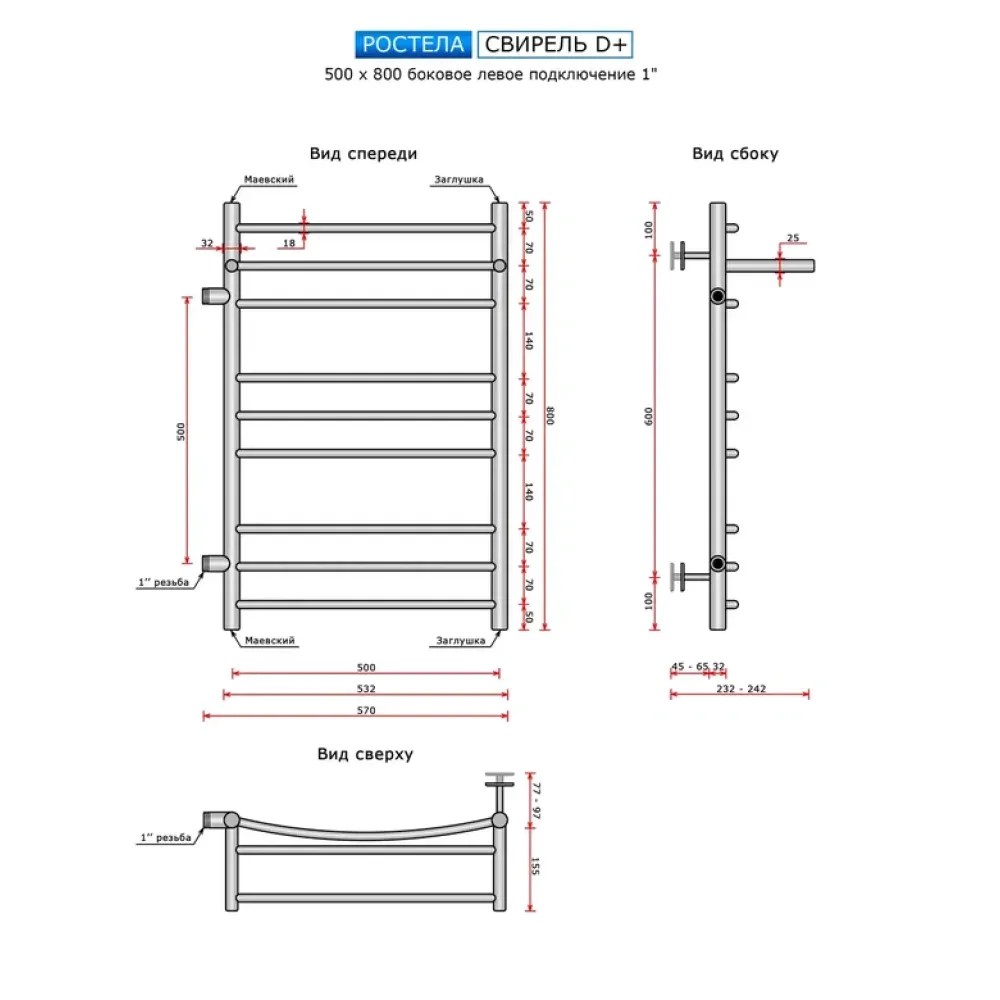 РОСТЕЛА СВИРЕЛЬ D+
500 x 800 боковое левое подключение 1"

Вид спереди

Маевский
Заглушка
32
18
500
1'' резьба
Маевский
Заглушка
50
70
70
140
70
70
140
70
70
50
800
500
532
570

Вид сбоку

100
25
600
100
45 - 65
32
232 - 242

Вид сверху

1'' резьба
77 - 97
155