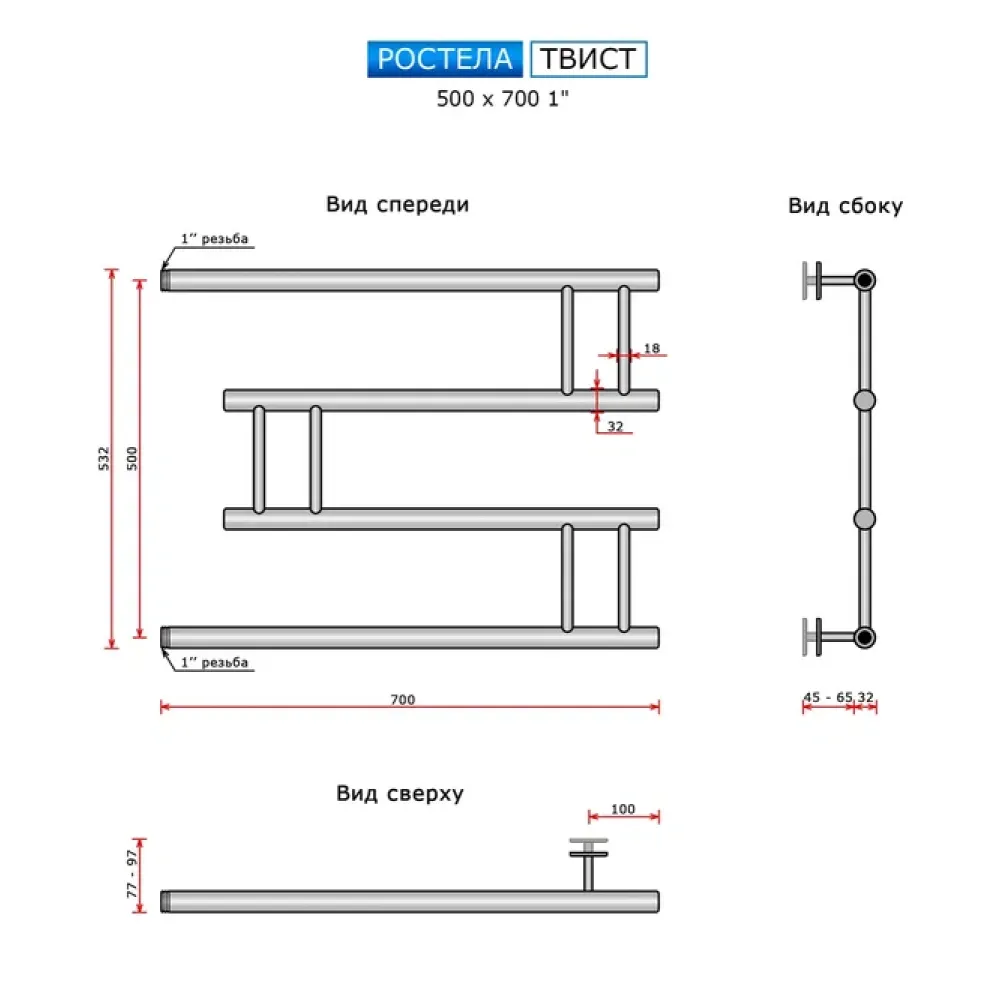 РОСТЕЛА ТВИСТ
500 x 700 1"

Вид спереди

1" резьба

18

32

532

500

1" резьба

700

Вид сбоку

45 - 65 32

Вид сверху

100

77 - 97