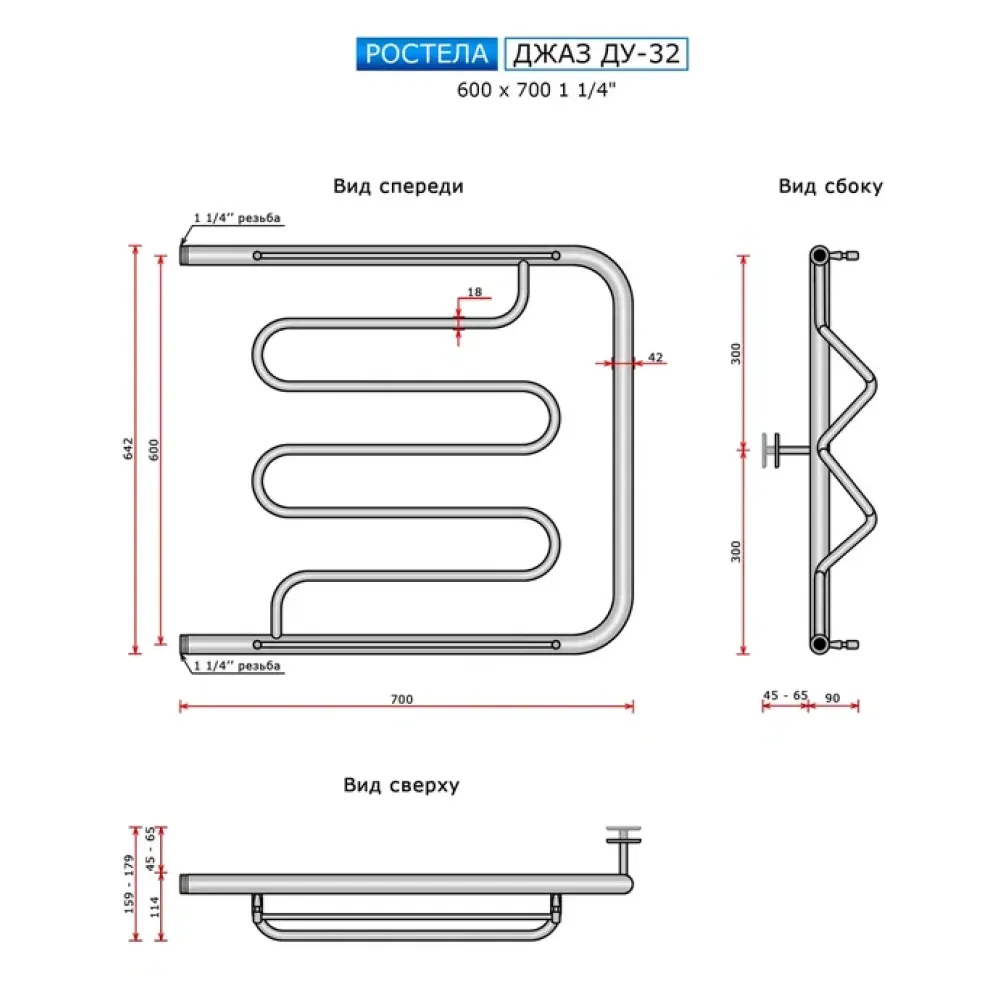 РОСТЕЛА ДЖАЗ ДУ-32
600 x 700 1 1/4"

Вид спереди

1 1/4'' резьба
18
42
642
600
1 1/4'' резьба
700

Вид сбоку

300
300
45 - 65
90

Вид сверху

159 - 179
45 - 65
114