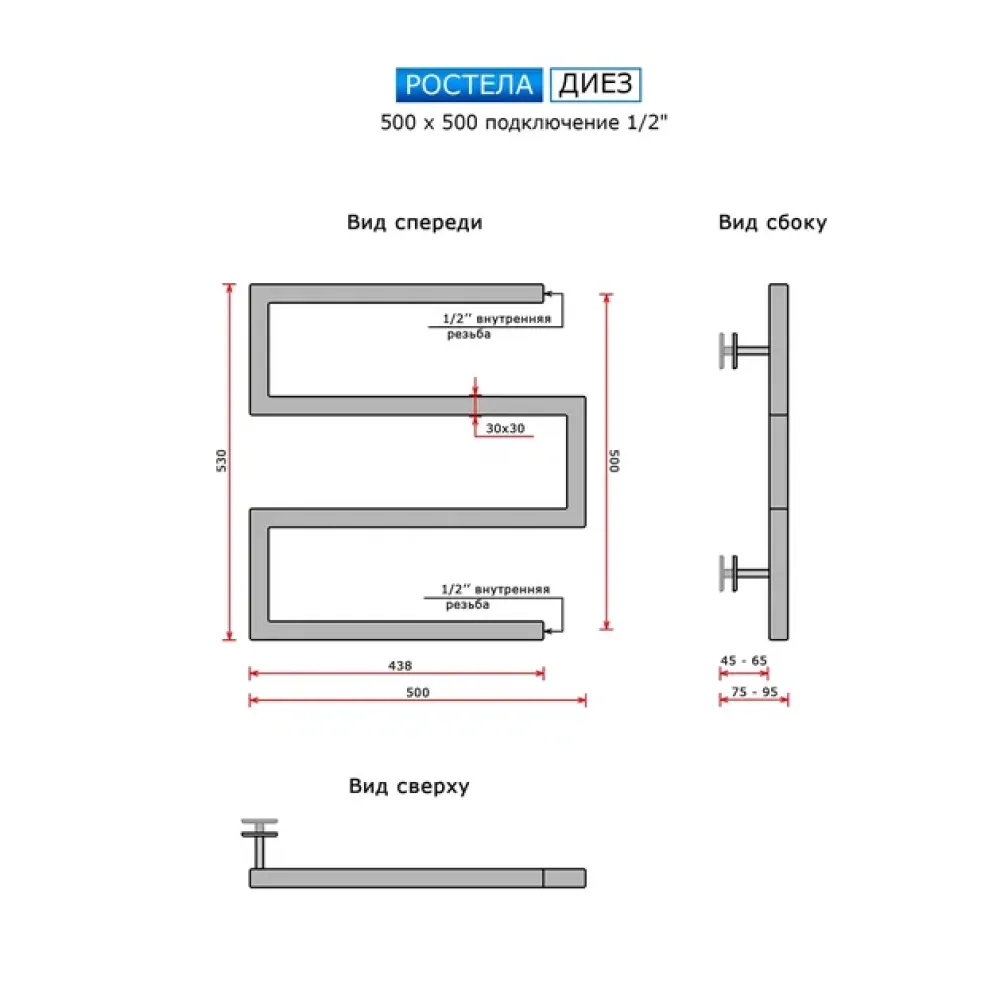 РОСТЕЛА ДИЕЗ
500 x 500 подключение 1/2"

Вид спереди

Вид сбоку

1/2'' внутренняя резьба

30x30

530

500

1/2'' внутренняя резьба

438

500

45 - 65

75 - 95

Вид сверху