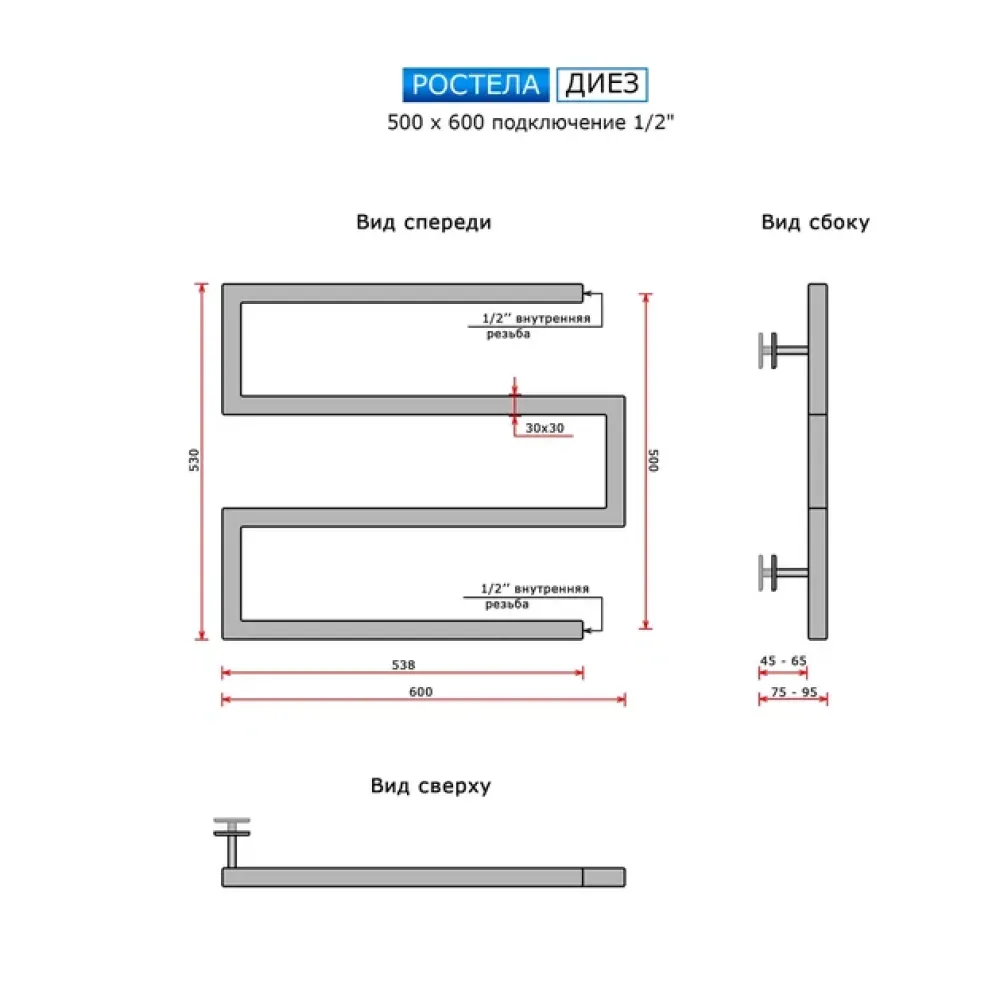 РОСТЕЛА ДИЕЗ
500 x 600 подключение 1/2"

Вид спереди

Вид сбоку

1/2'' внутренняя резьба

30x30

530

500

1/2'' внутренняя резьба

538

600

45 - 65

75 - 95

Вид сверху