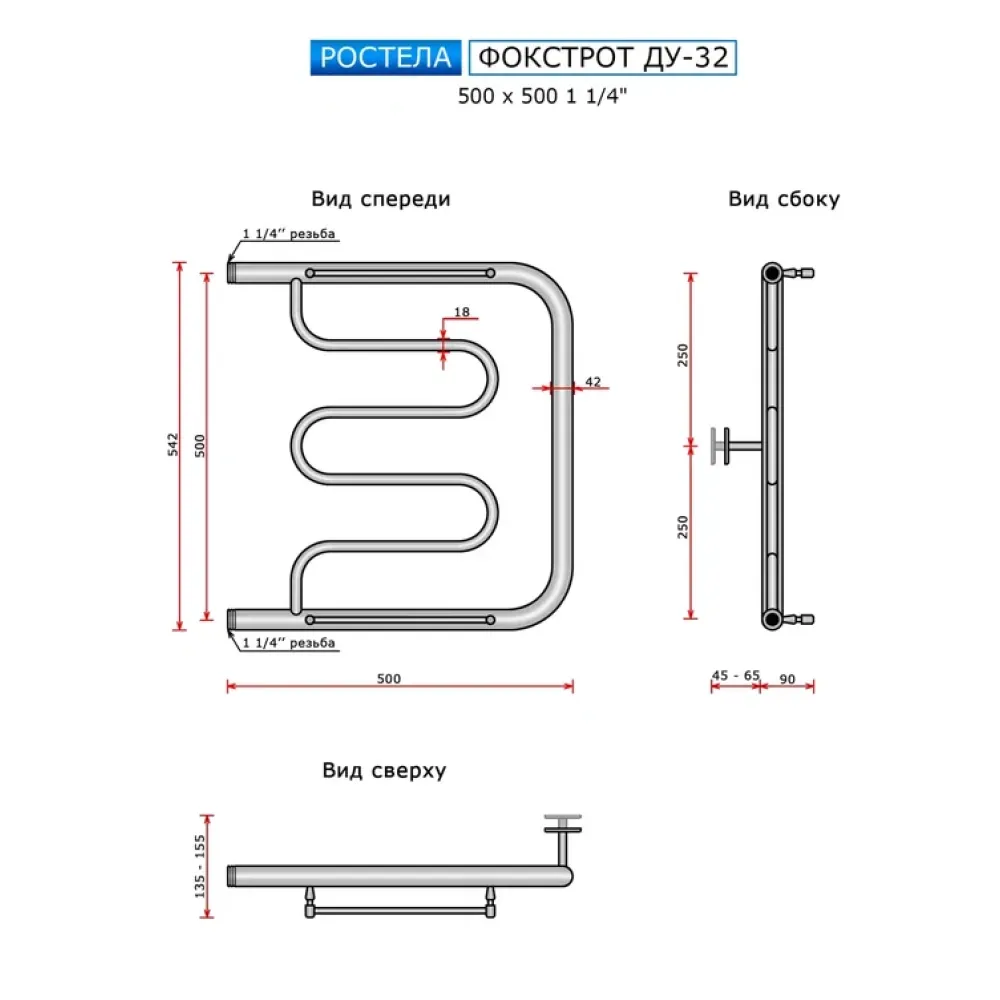 РОСТЕЛА ФОКСТРОТ ДУ-32
500 x 500 1 1/4"

Вид спереди

1 1/4'' резьба

18

42

542

500

1 1/4'' резьба

500

Вид сбоку

250

250

45 - 65

90

Вид сверху

135 - 155