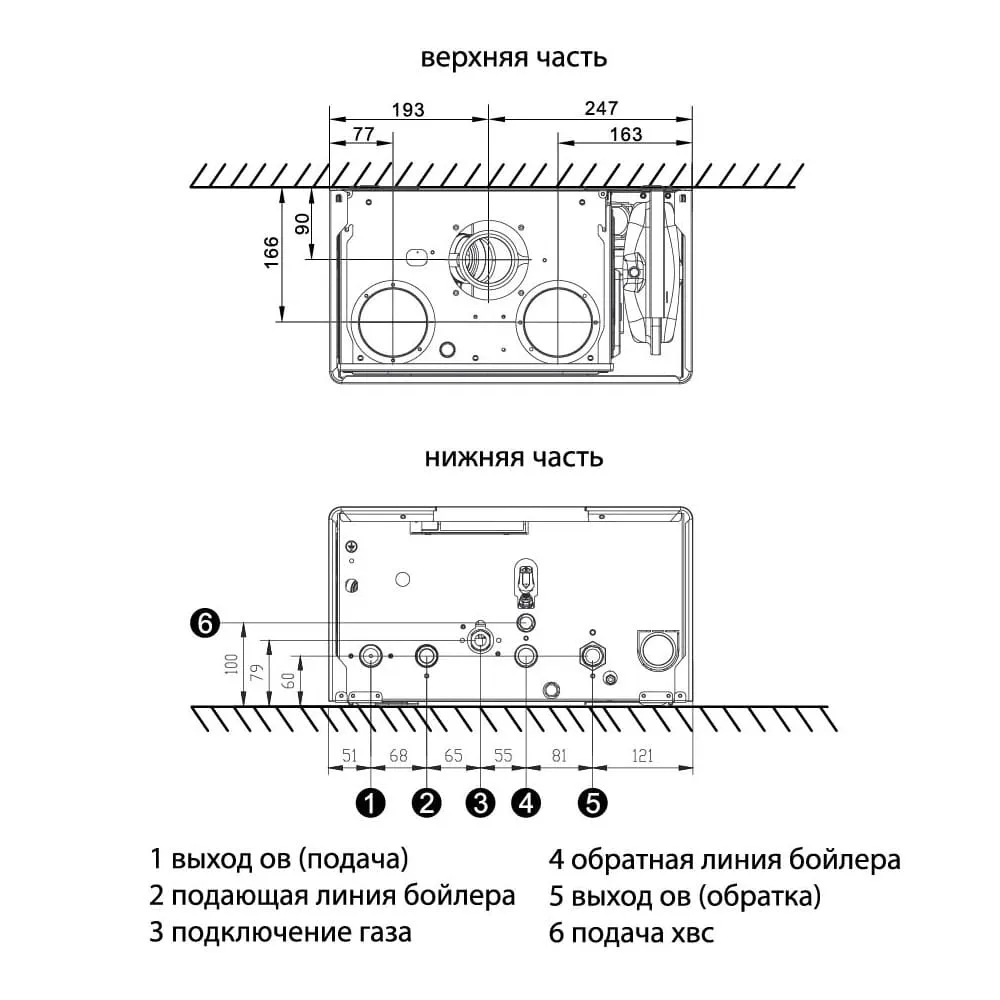 верхняя часть

193
247
77
163
90
166

нижняя часть

6
100
79
60
51
68
65
55
81
121
1
2
3
4
5

1 выход ов (подача)
2 подающая линия бойлера
3 подключение газа
4 обратная линия бойлера
5 выход ов (обратка)
6 подача хвс